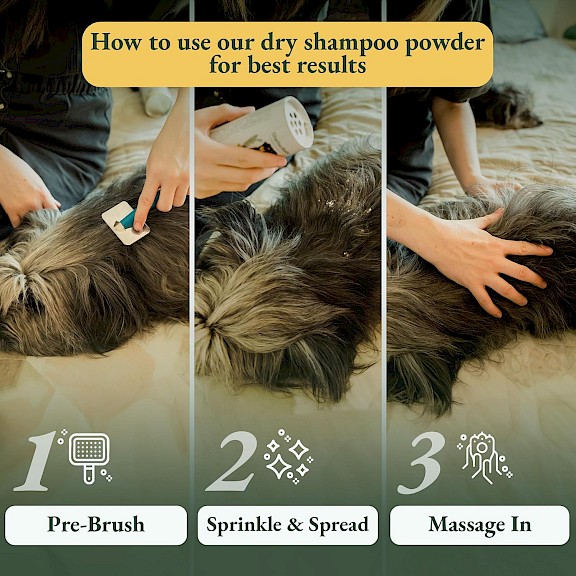 How to use our dry shampoo powder for best results

1

Pre-Brush

2

Sprinkle & Spread

3

Massage In