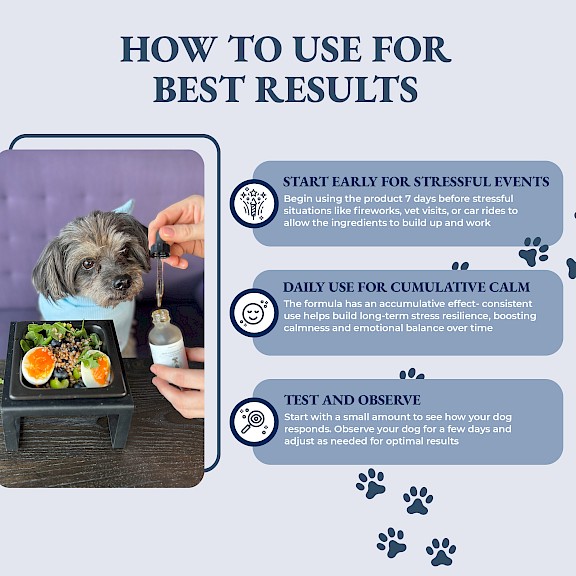 HOW TO USE FOR BEST RESULTS

START EARLY FOR STRESSFUL EVENTS
Begin using the product 7 days before stressful situations like fireworks, vet visits, or car rides to allow the ingredients to build up and work

DAILY USE FOR CUMULATIVE CALM
The formula has an accumulative effect- consistent use helps build long-term stress resilience, boosting calmness and emotional balance over time

TEST AND OBSERVE
Start with a small amount to see how your dog responds. Observe your dog for a few days and adjust as needed for optimal results